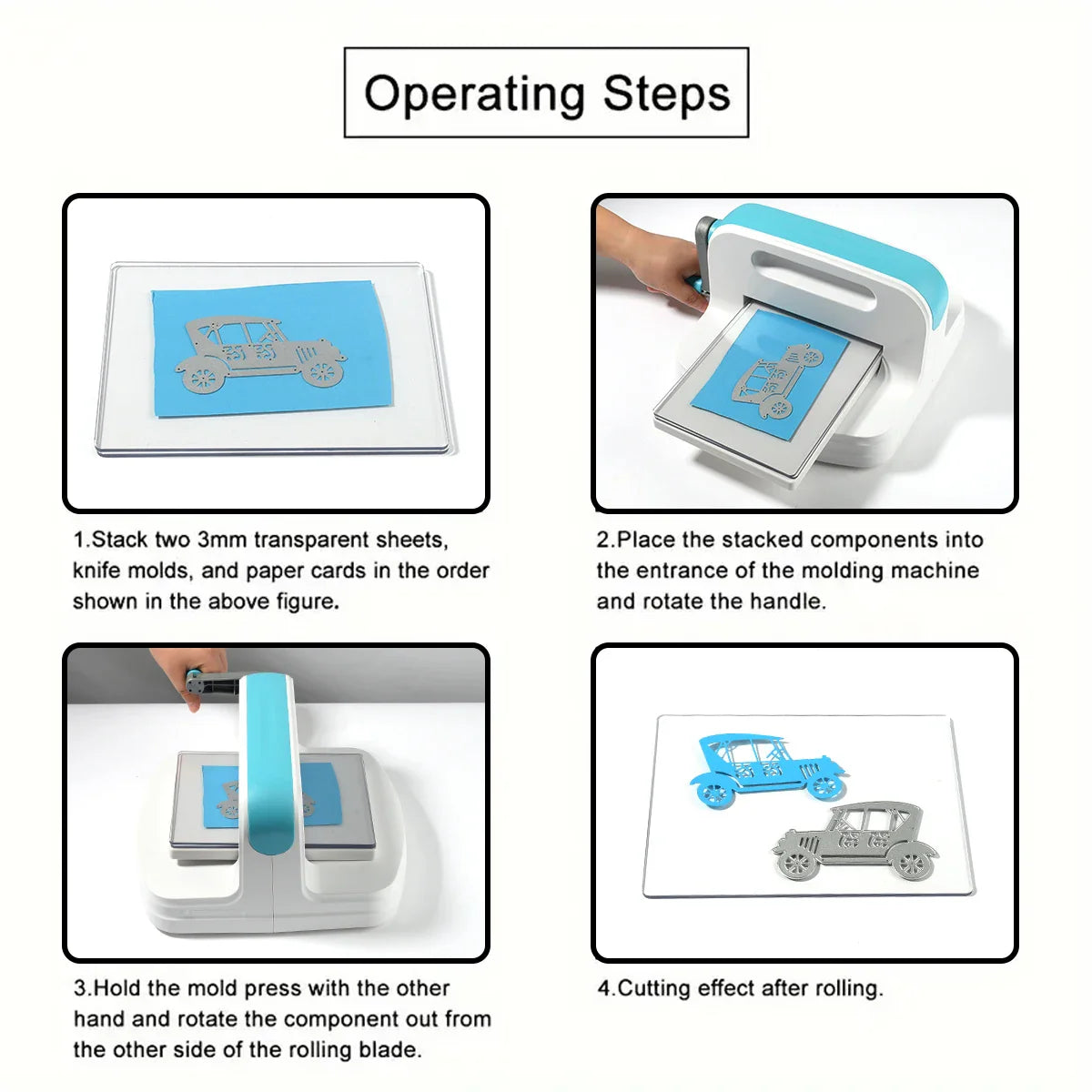 Operating Steps

1.Stack two 3mm transparent sheets, knife molds, and paper cards in the order shown in the above figure.

2.Place the stacked components into the entrance of the molding machine and rotate the handle.

3.Hold the mold press with the other hand and rotate the component out from the other side of the rolling blade.

4.Cutting effect after rolling.