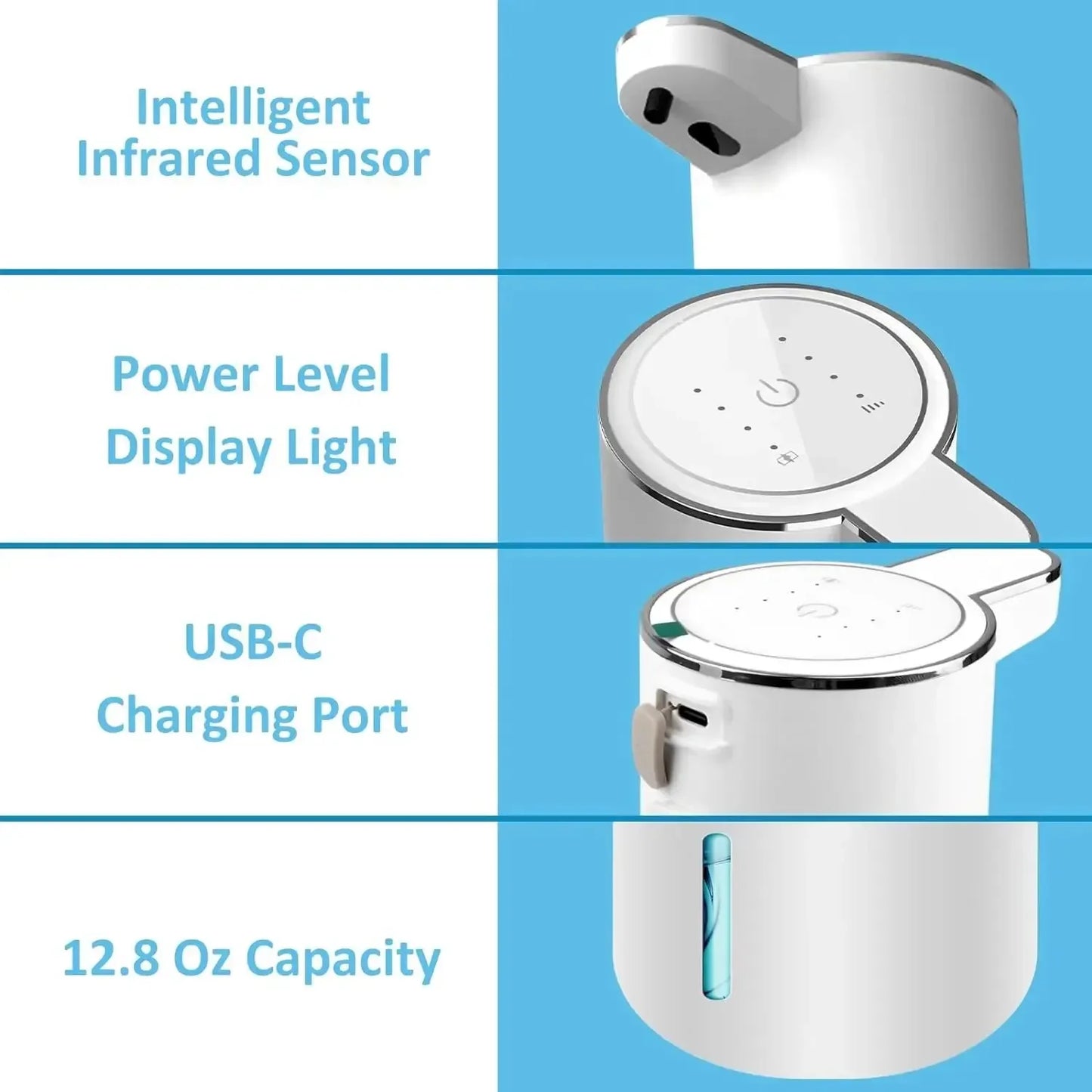 Intelligent
Infrared Sensor

Power Level
Display Light

USB-C
Charging Port

12.8 Oz Capacity