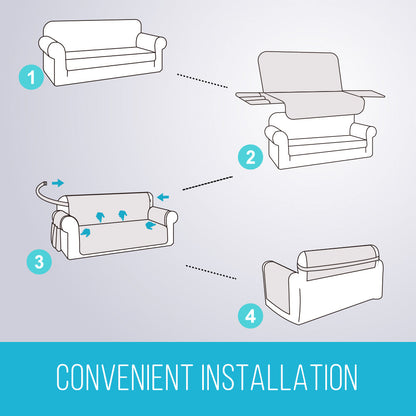 1

2

3

4

CONVENIENT INSTALLATION