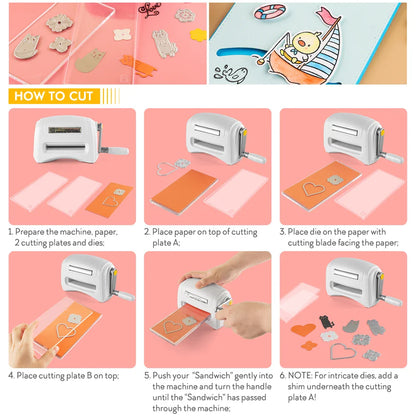 Love

HOW TO CUT

1. Prepare the machine, paper, 2 cutting plates and dies;

2. Place paper on top of cutting plate A;

3. Place die on the paper with cutting blade facing the paper;

4. Place cutting plate B on top;

5. Push your "Sandwich" gently into the machine and turn the handle until the "Sandwich" has passed through the machine;

6. NOTE: For intricate dies, add a shim underneath the cutting plate A!