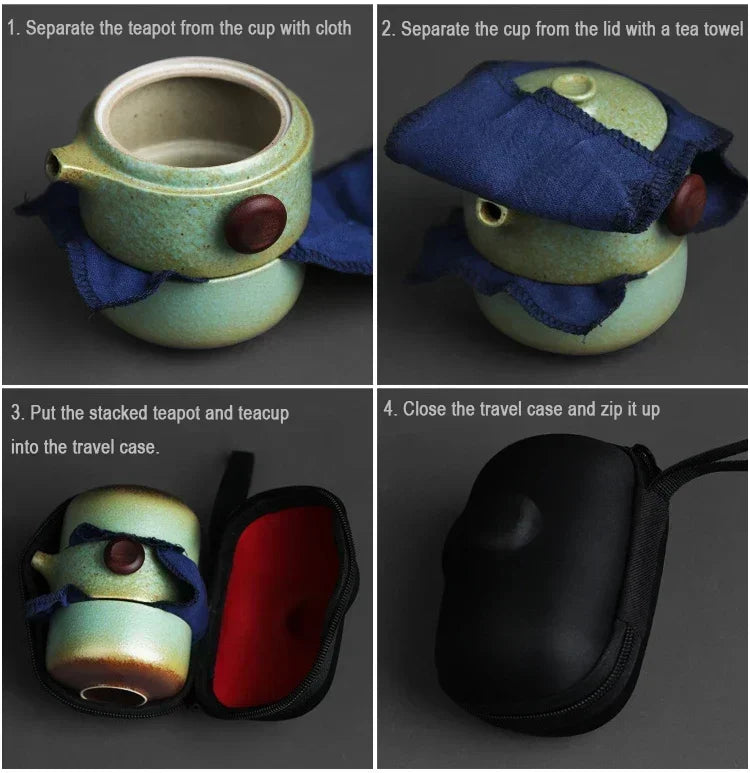 1. Separate the teapot from the cup with cloth

2. Separate the cup from the lid with a tea towel

3. Put the stacked teapot and teacup into the travel case.

4. Close the travel case and zip it up