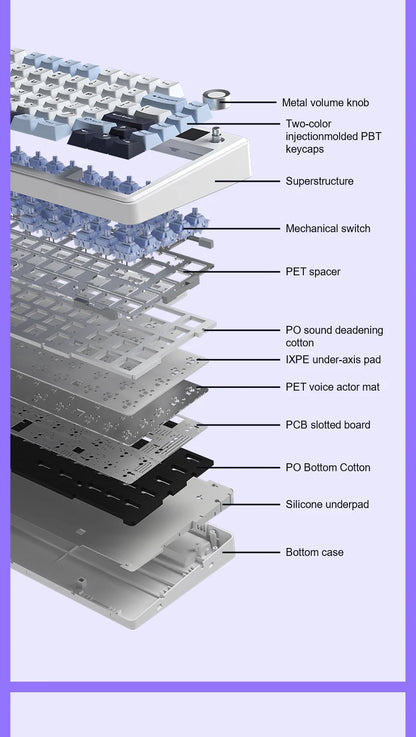 Metal volume knob

Two-color injectionmolded PBT keycaps

Superstructure

Mechanical switch

PET spacer

PO sound deadening cotton

IXPE under-axis pad

PET voice actor mat

PCB slotted board

PO Bottom Cotton

Silicone underpad

Bottom case