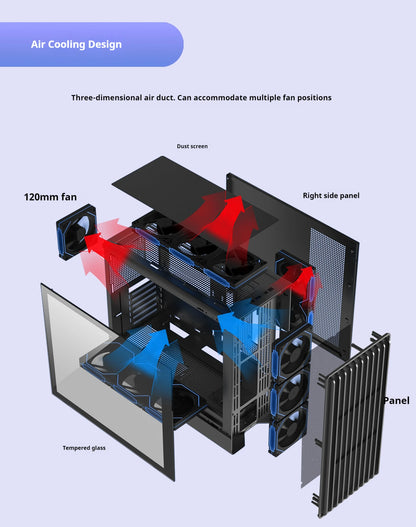 Air Cooling Design

Three-dimensional air duct. Can accommodate multiple fan positions

Dust screen

120mm fan

Right side panel

Panel

Tempered glass