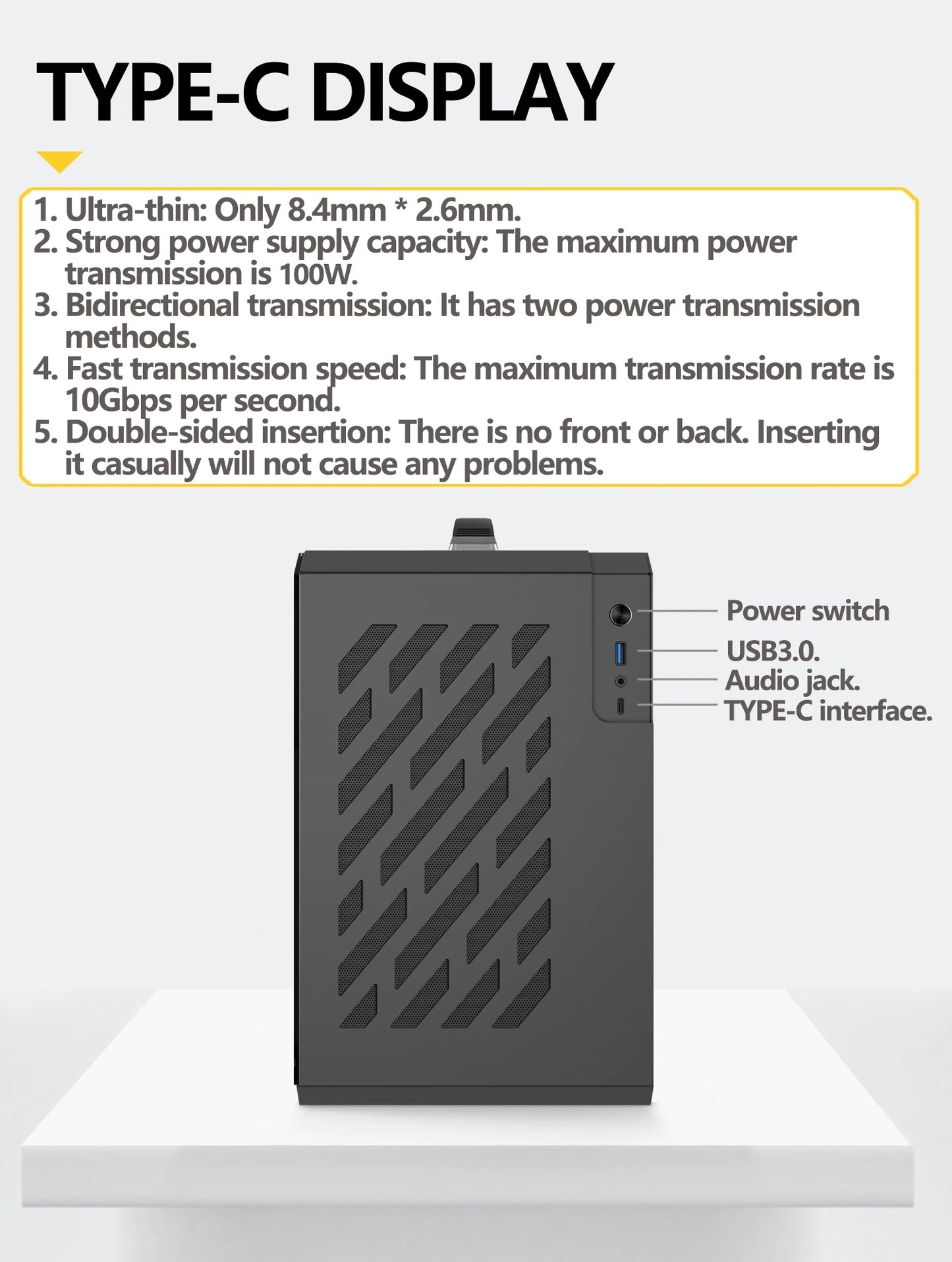 TYPE-C DISPLAY

1. Ultra-thin: Only 8.4mm * 2.6mm.
2. Strong power supply capacity: The maximum power transmission is 100W.
3. Bidirectional transmission: It has two power transmission methods.
4. Fast transmission speed: The maximum transmission rate is 10Gbps per second.
5. Double-sided insertion: There is no front or back. Inserting it casually will not cause any problems.

Power switch
USB3.0.
Audio jack.
TYPE-C interface.