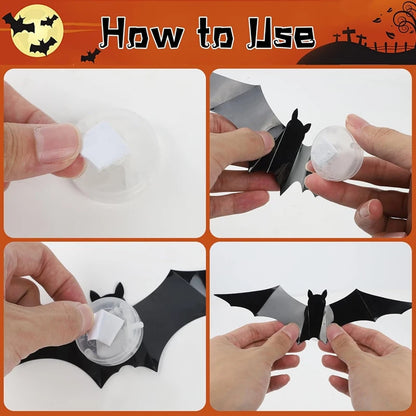 How to Use