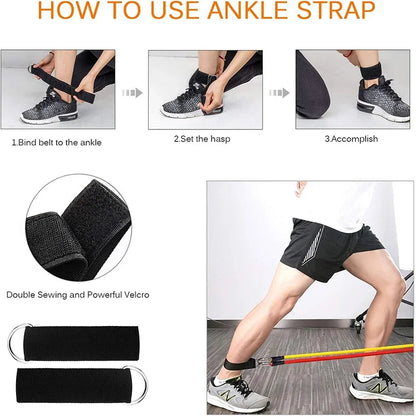 HOW TO USE ANKLE STRAP

1.Bind belt to the ankle

2.Set the hasp

3.Accomplish

Double Sewing and Powerful Velcro