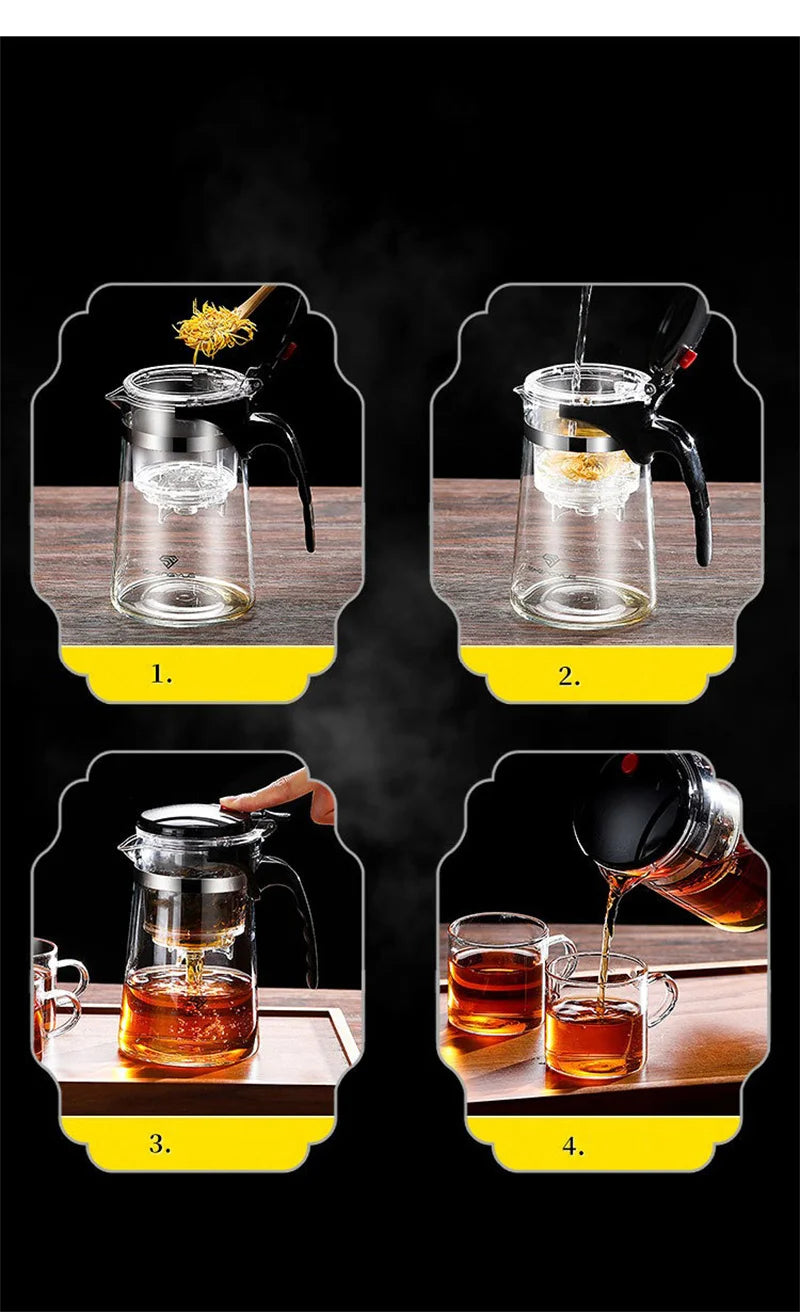 1.

2.

3.

4.