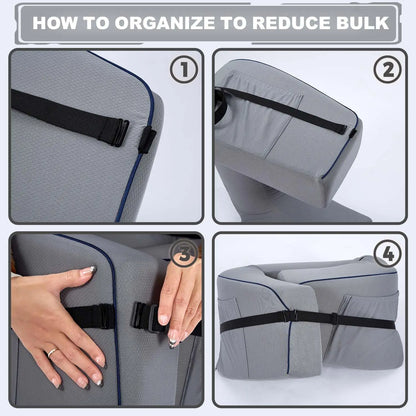 HOW TO ORGANIZE TO REDUCE BULK

1

2

3

4