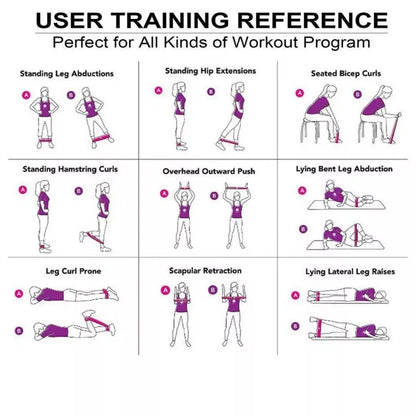 USER TRAINING REFERENCE
Perfect for All Kinds of Workout Program

Standing Leg Abductions
A B

Standing Hip Extensions
A B

Seated Bicep Curls
A B

Standing Hamstring Curls
A B

Overhead Outward Push
A B

Lying Bent Leg Abduction
A B

Leg Curl Prone
A B

Scapular Retraction
A B

Lying Lateral Leg Raises
A B