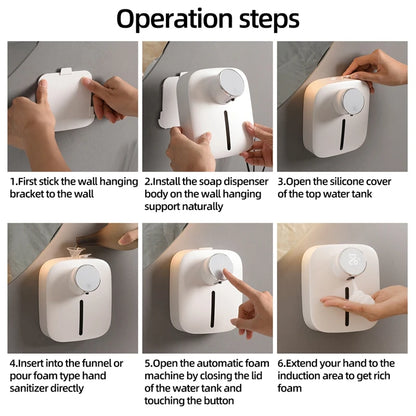 Operation steps

1.First stick the wall hanging bracket to the wall

2.Install the soap dispenser body on the wall hanging support naturally

3.Open the silicone cover of the top water tank

4.Insert into the funnel or pour foam type hand sanitizer directly

5.Open the automatic foam machine by closing the lid of the water tank and touching the button

6.Extend your hand to the induction area to get rich foam