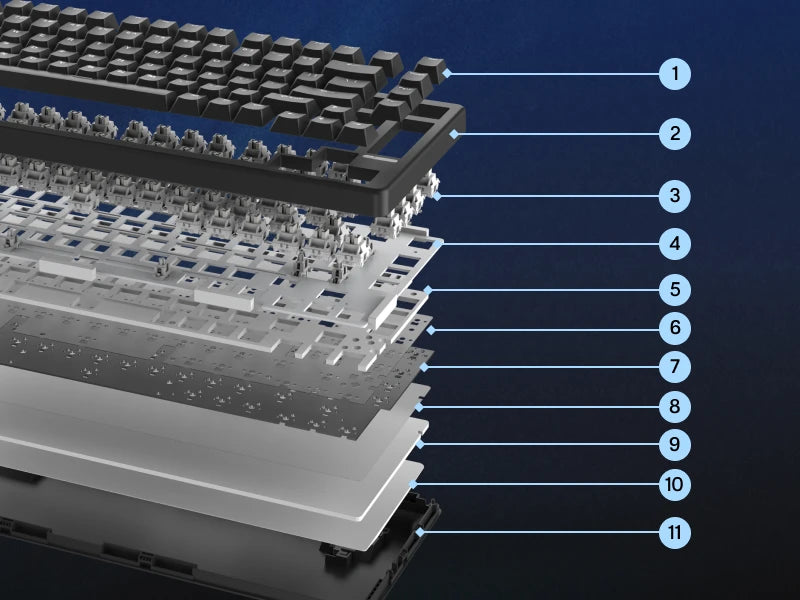 1
2
3
4
5
6
7
8
9
10
11