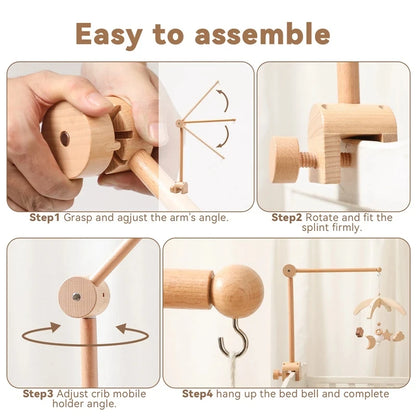 Easy to assemble

Step1 Grasp and agjust the arm's angle.

Step2 Rotate and fit the splint firmly.

Step3 Adjust crib mobile holder angle.

Step4 hang up the bed bell and complete