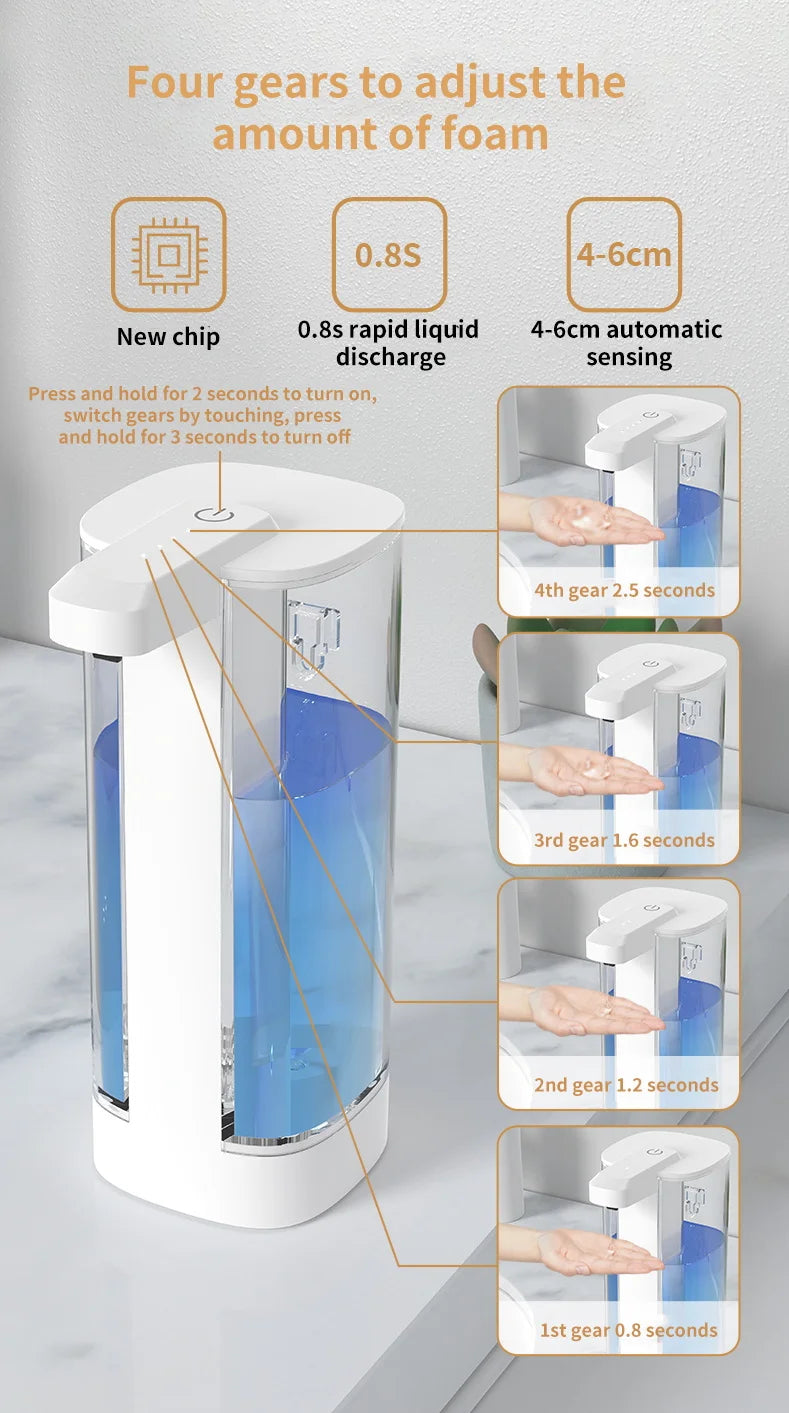 Four gears to adjust the amount of foam

0.8S

4-6cm

New chip

0.8s rapid liquid discharge

4-6cm automatic sensing

Press and hold for 2 seconds to turn on, switch gears by touching, press and hold for 3 seconds to turn off

4th gear 2.5 seconds

3rd gear 1.6 seconds

2nd gear 1.2 seconds

1st gear 0.8 seconds