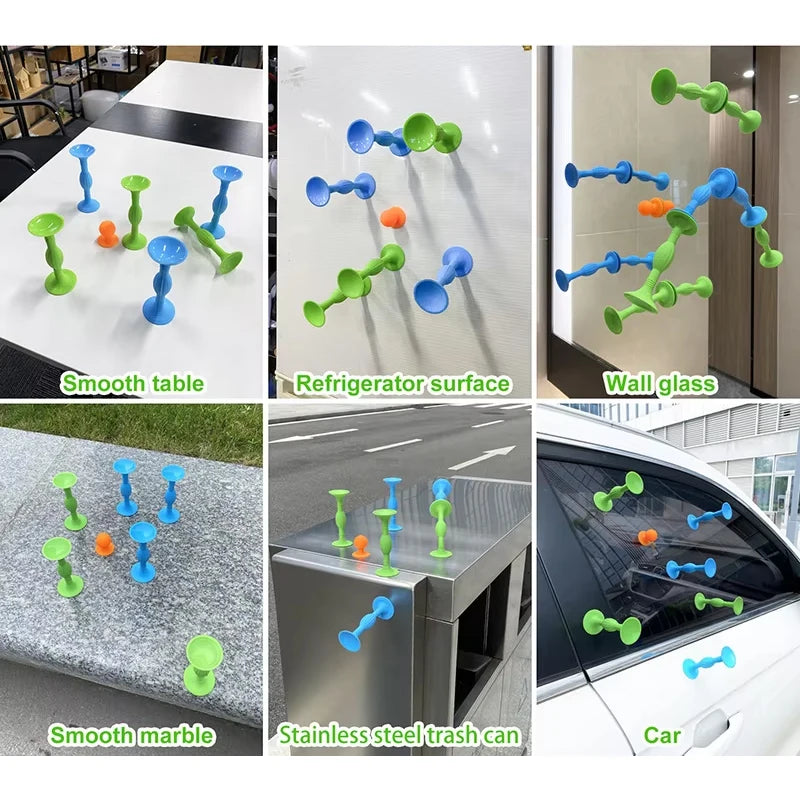 Smooth table

Refrigerator surface

Wall glass

Smooth marble

Stainless steel trash can

Car