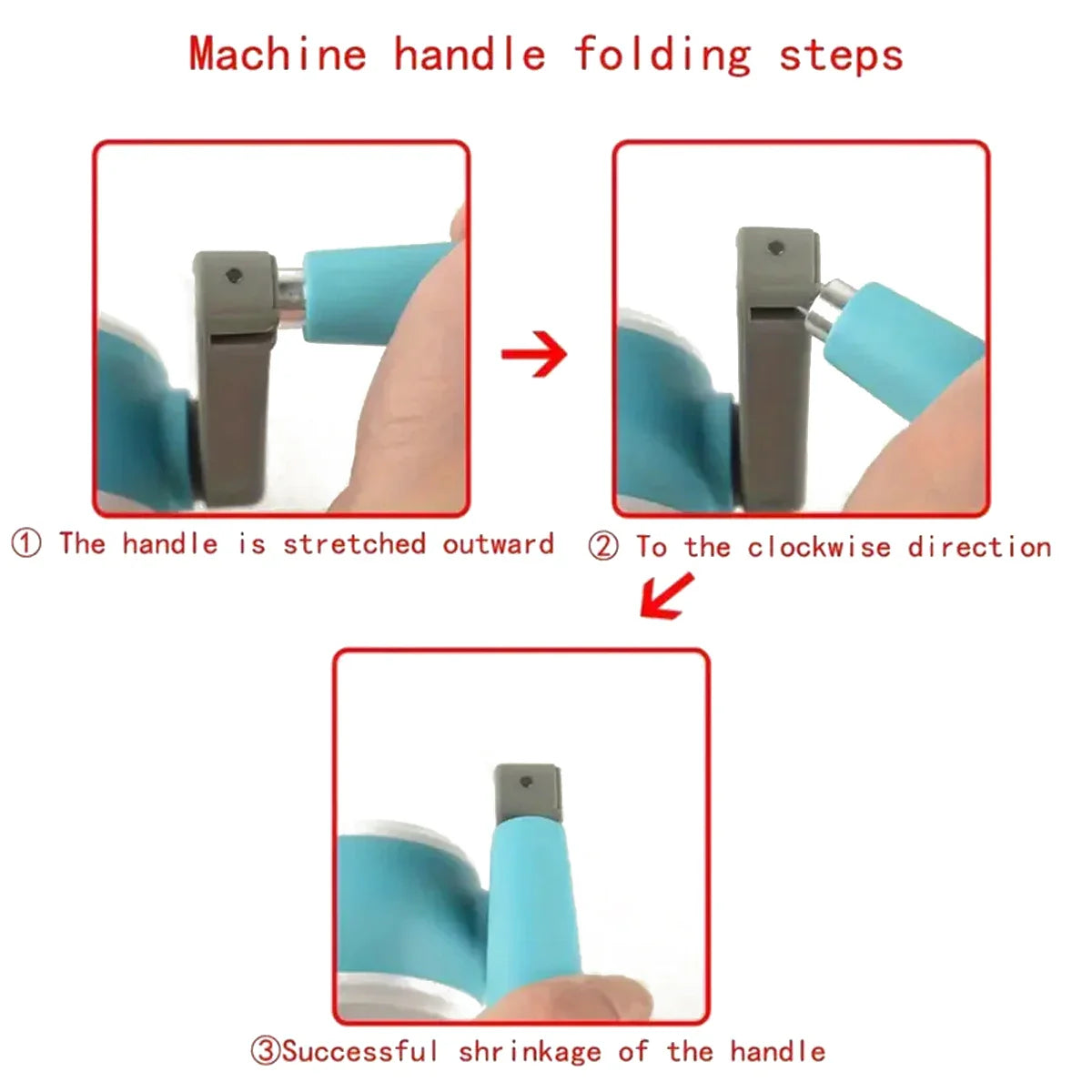 Machine handle folding steps

① The handle is stretched outward

② To the clockwise direction

③Successful shrinkage of the handle