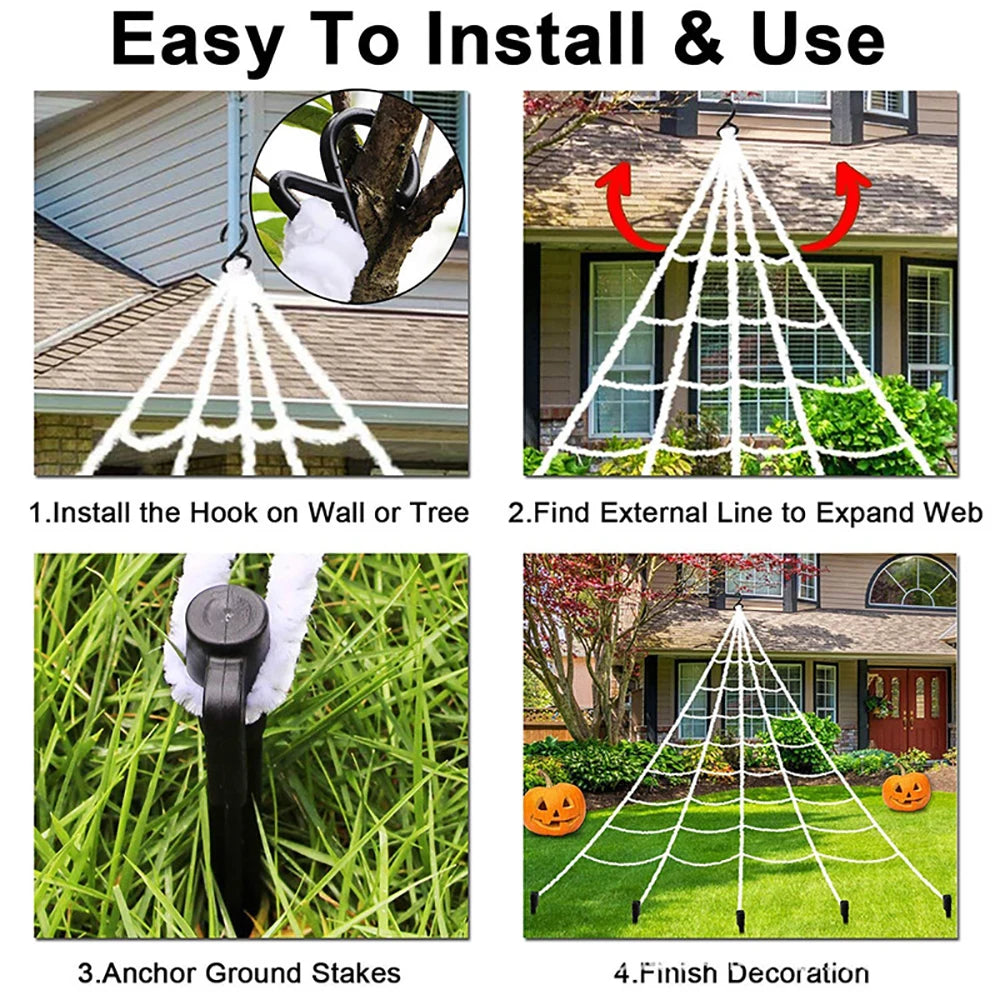 Easy To Install & Use

1.Install the Hook on Wall or Tree

2.Find External Line to Expand Web

3.Anchor Ground Stakes

4.Finish Decoration