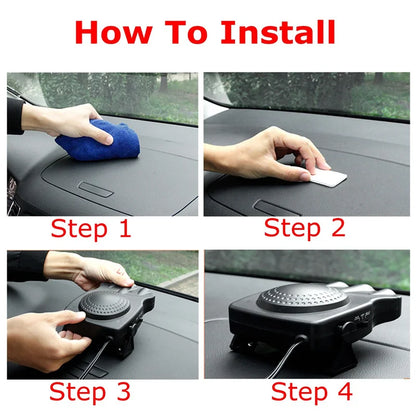 How To Install

Step 1

Step 2

Step 3

Step 4