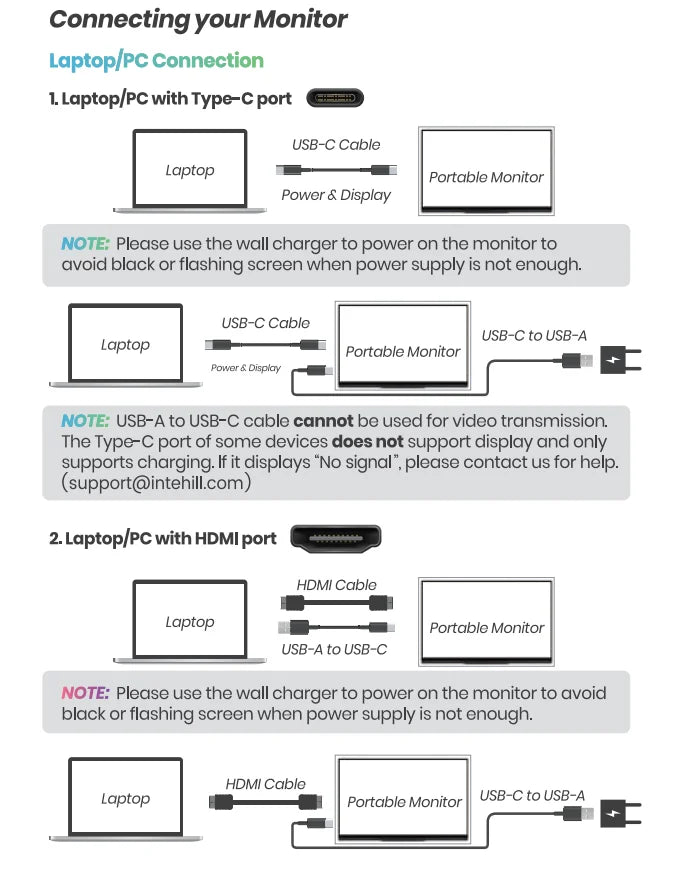 Connecting your Monitor

Laptop/PC Connection

1. Laptop/PC with Type-C port

Laptop

USB-C Cable

Power & Display

Portable Monitor

NOTE: Please use the wall charger to power on the monitor to avoid black or flashing screen when power supply is not enough.

Laptop

USB-C Cable

Power & Display

Portable Monitor

USB-C to USB-A

NOTE: USB-A to USB-C cable cannot be used for video transmission. The Type-C port of some devices does not support display and only supports charging. If it displays "No signal", please contact us for help. (support@intehill.com)

2. Laptop/PC with HDMI port

Laptop

HDMI Cable

USB-A to USB-C

Portable Monitor

NOTE: Please use the wall charger to power on the monitor to avoid black or flashing screen when power supply is not enough.

Laptop

HDMI Cable

Portable Monitor

USB-C to USB-A