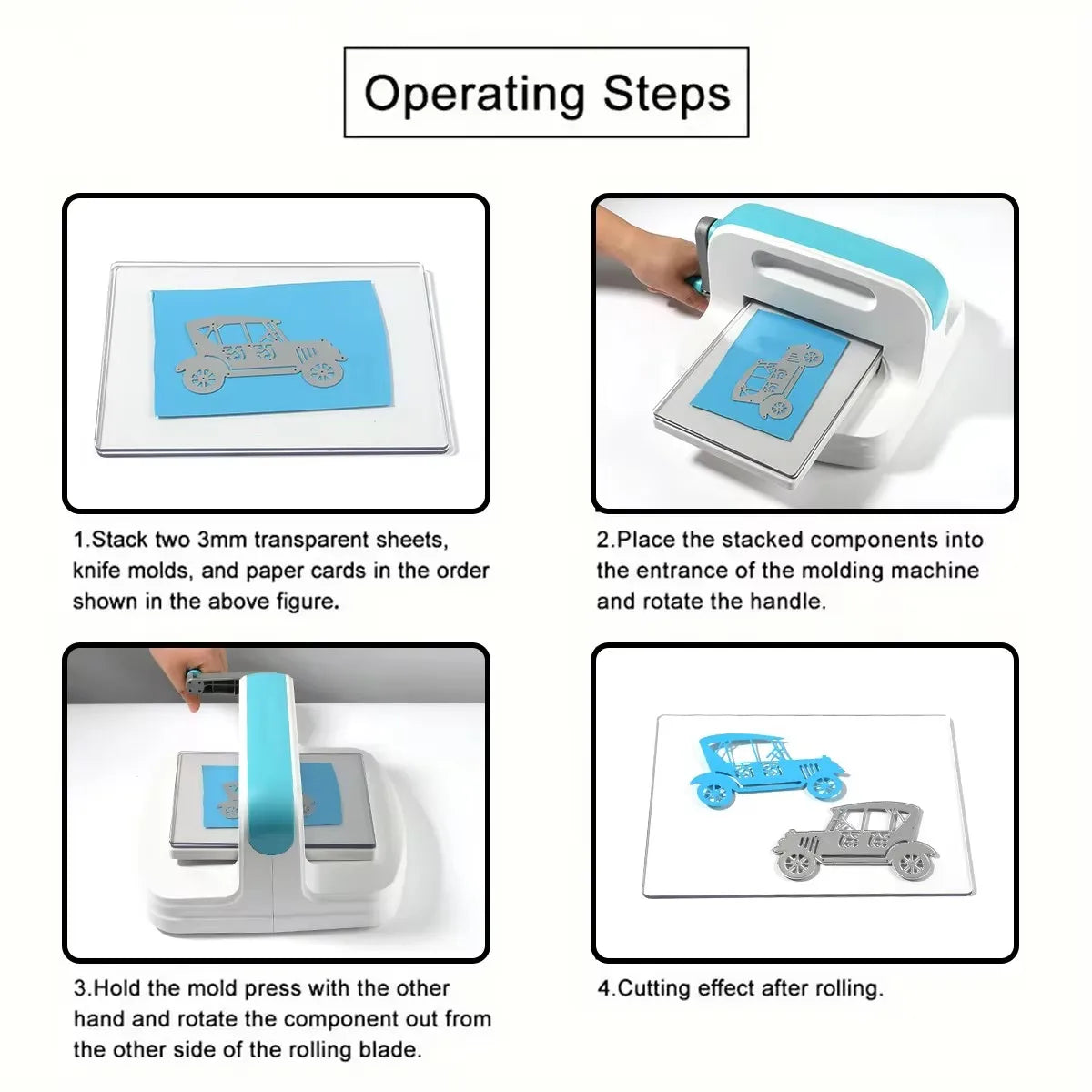 Operating Steps

1.Stack two 3mm transparent sheets, knife molds, and paper cards in the order shown in the above figure.

2.Place the stacked components into the entrance of the molding machine and rotate the handle.

3.Hold the mold press with the other hand and rotate the component out from the other side of the rolling blade.

4.Cutting effect after rolling.