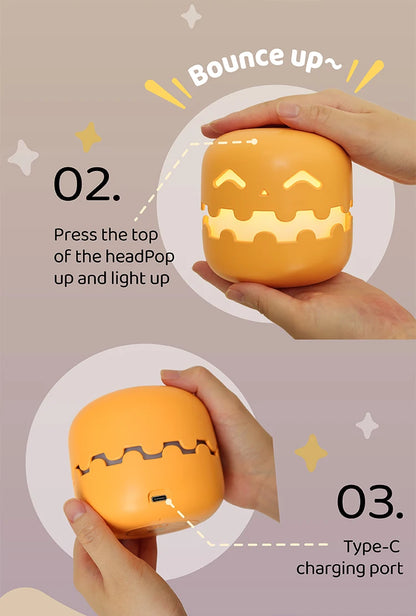 Bounce up~

02.

Press the top of the headPop up and light up

03.

Type-C charging port