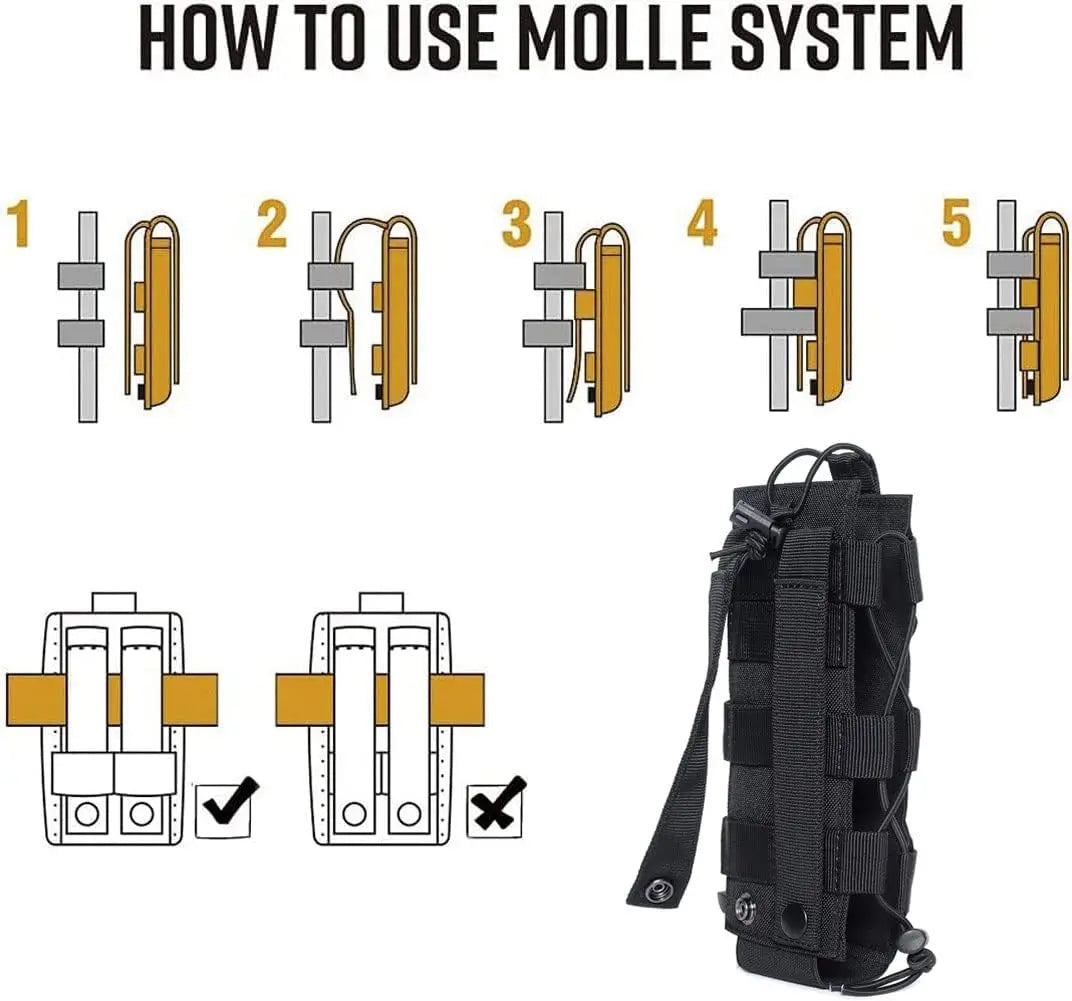 HOW TO USE MOLLE SYSTEM

1

2

3

4

5