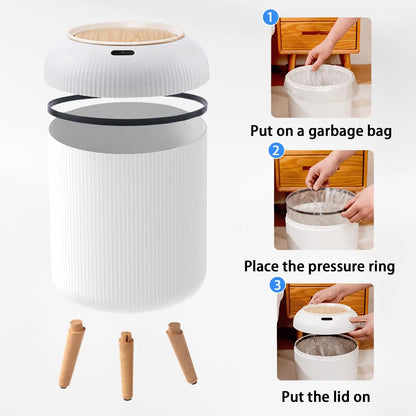 1

Put on a garbage bag

2

Place the pressure ring

3

Put the lid on