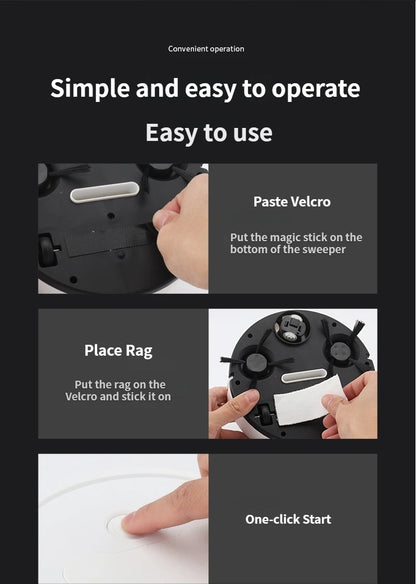 Convenient operation

Simple and easy to operate

Easy to use

Paste Velcro

Put the magic stick on the bottom of the sweeper

Place Rag

Put the rag on the Velcro and stick it on

One-click Start