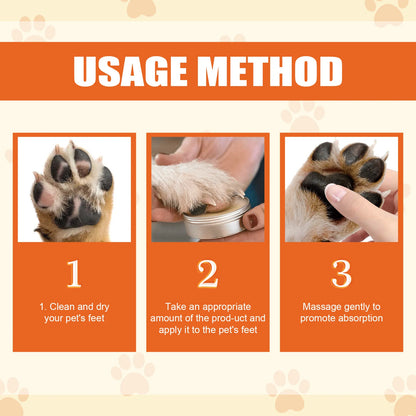 USAGE METHOD

1

1. Clean and dry your pet's feet

2

Take an appropriate amount of the prod-uct and apply it to the pet's feet

3

Massage gently to promote absorption