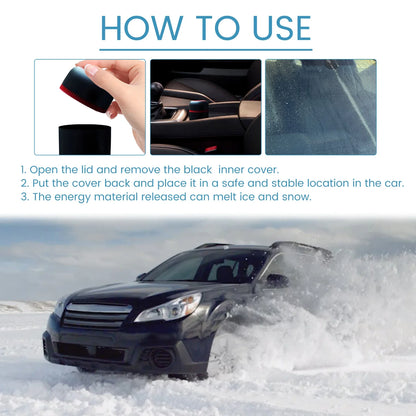 HOW TO USE

1. Open the lid and remove the black inner cover.
2. Put the cover back and place it in a safe and stable location in the car.
3. The energy material released can melt ice and snow.