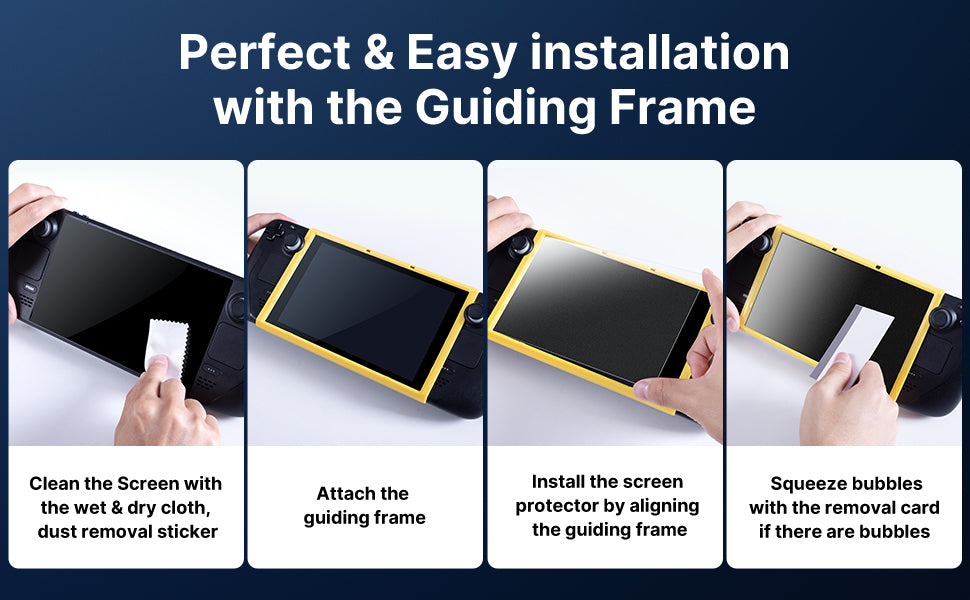 Perfect & Easy installation with the Guiding Frame

Clean the Screen with the wet & dry cloth, dust removal sticker

Attach the guiding frame

Install the screen protector by aligning the guiding frame

Squeeze bubbles with the removal card if there are bubbles